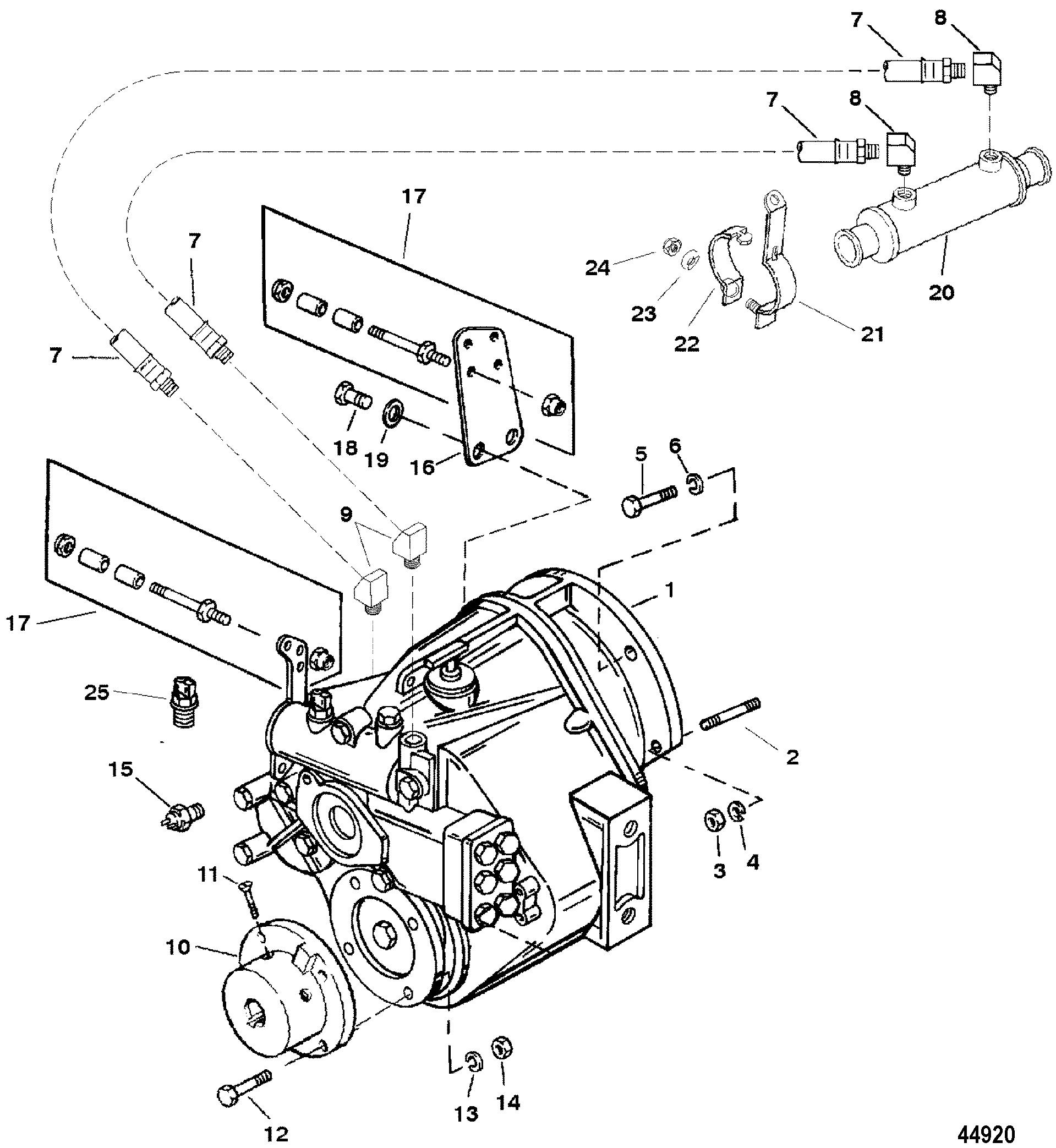 7
8
7
8
17
7
24
23
22
21
20
7
18
19
16
5
6
9
17
1
25
2
15
3
4
11
10
13
14
12
44920