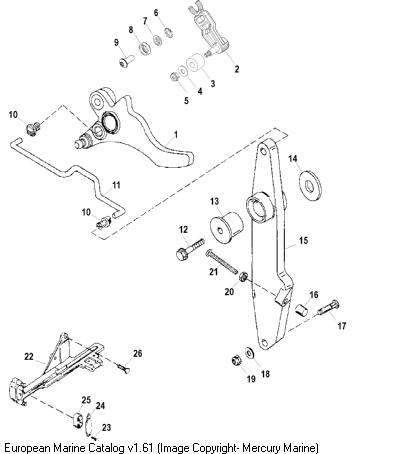 6
7
8
9
2
3
4
5
10
1
14
11
10
13
12
15
21
20
16
17
22
26
19
18
25
24
23
European Marine Catalog v1.61 (Image Copyright- Mercury Marine)