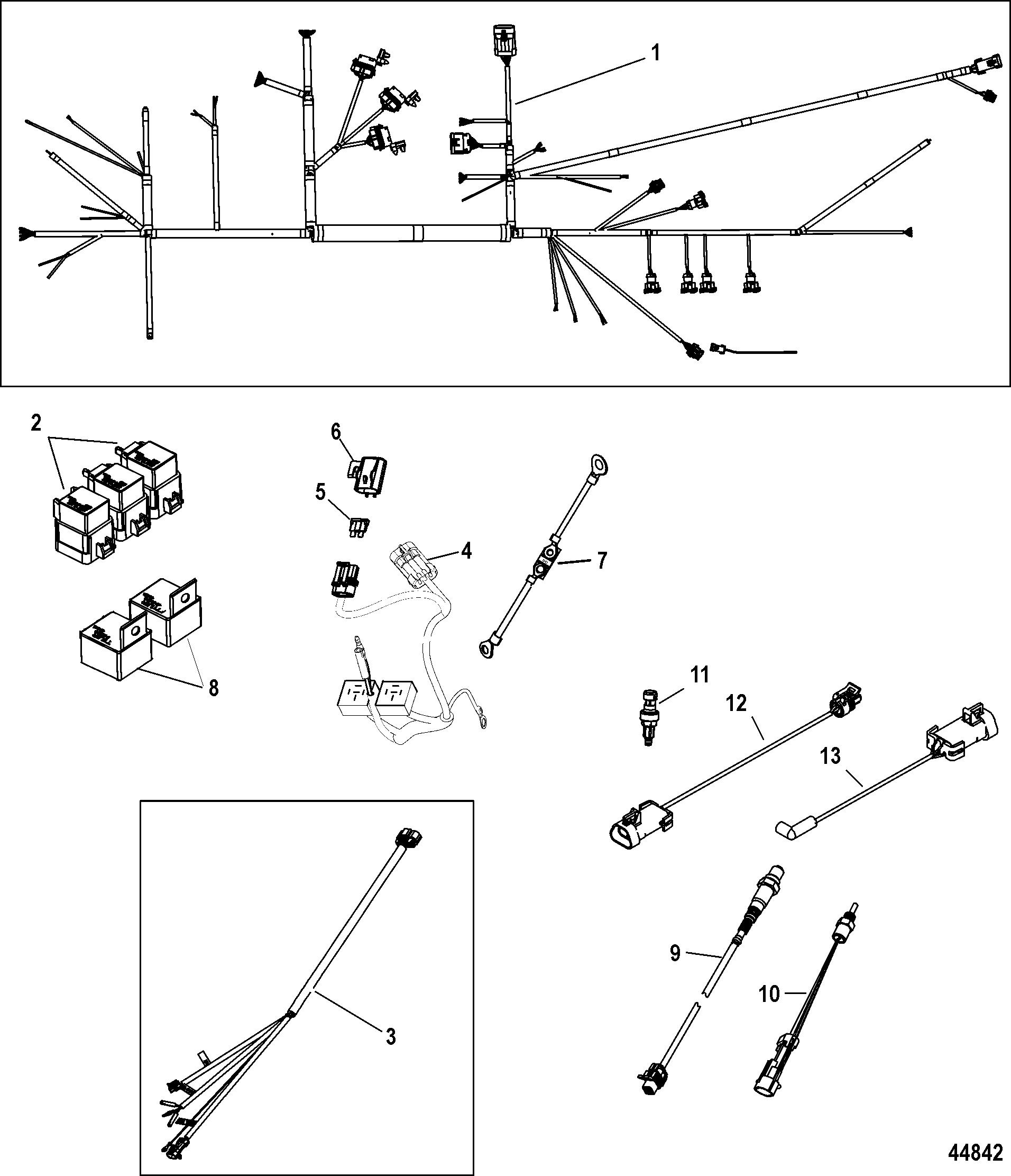 1

2

6

5

4

7

8

11

12

13

3

9

10

44842