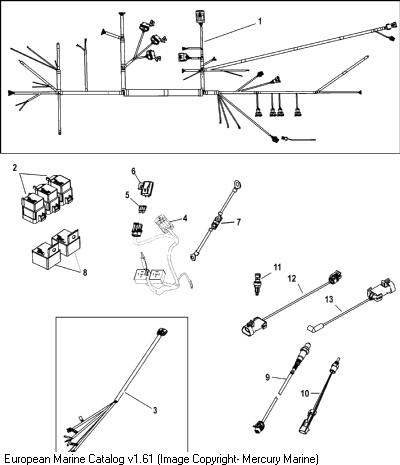 1

2

6

5

4

7

8

11

12

13

3

9

10

European Marine Catalog v1.61 (Image Copyright- Mercury Marine)