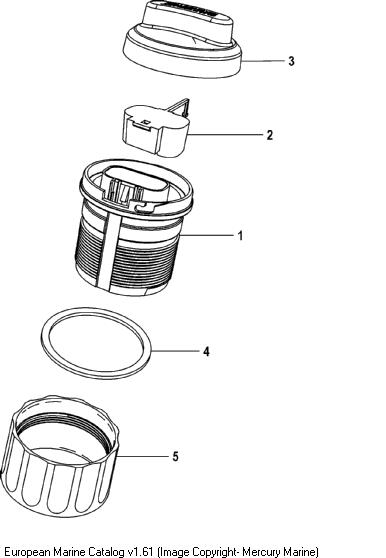 3

2

1

4

5

European Marine Catalog v1.61 (Image Copyright- Mercury Marine)