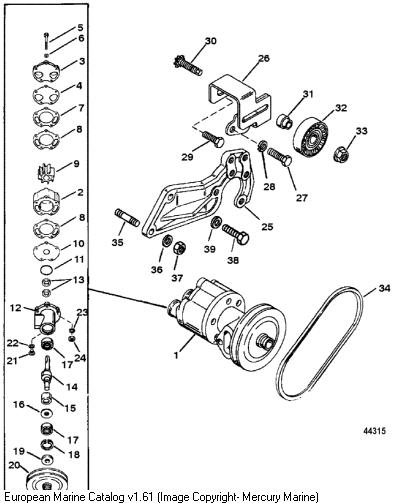 5
6
3
4
7
8
9
2
8
10
11
13
12
23
22
21
17
24
14
15
16
17
18
19
20
30
26
31
32
33
29
28
27
25
35
39
38
36
37
34
1
44315
European Marine Catalog v1.61 (Image Copyright- Mercury Marine)