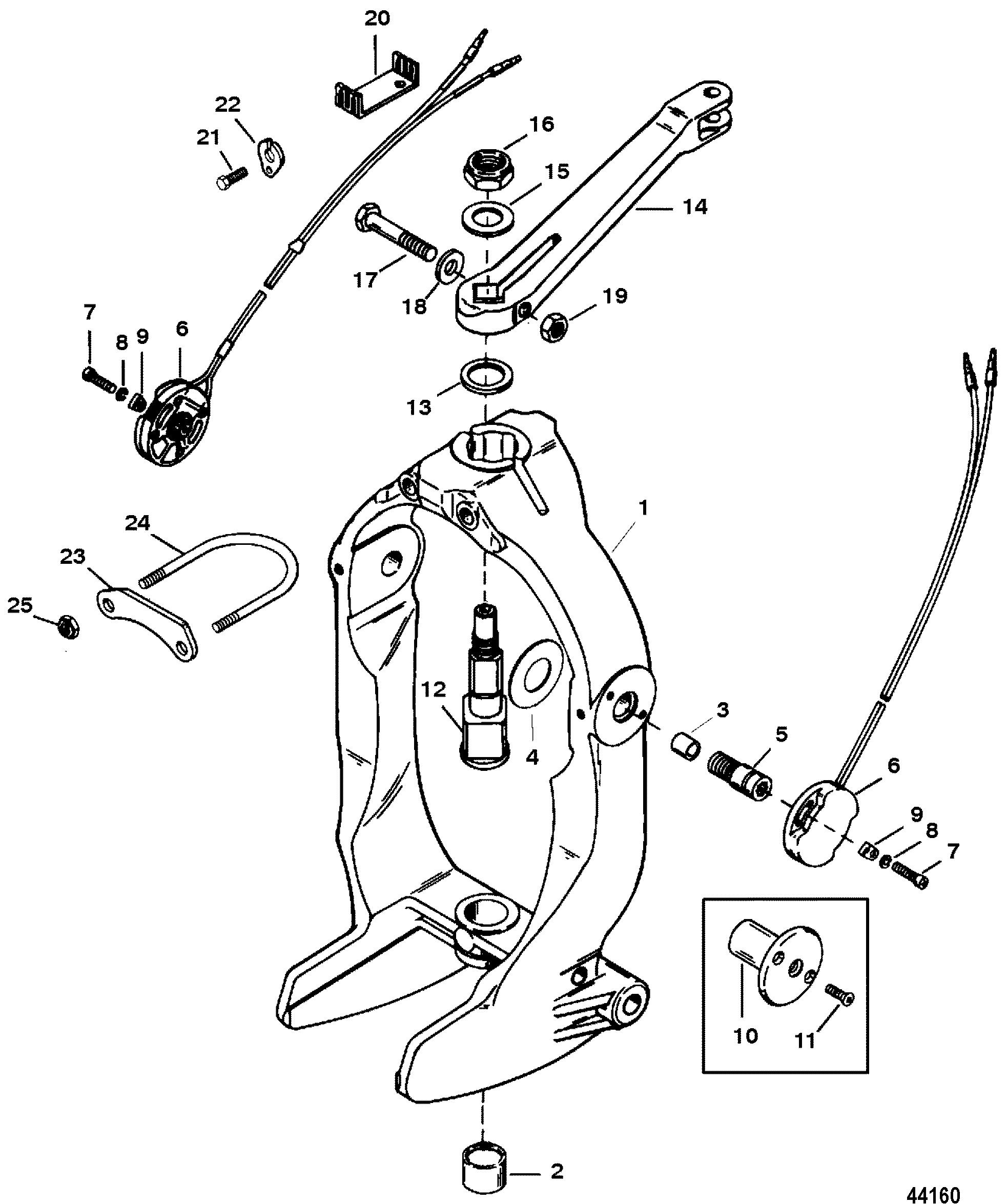 20

22

21

16

15

14

17

18

19

7

8

9

6

13

1

24

23

25

12

4

3

5

6

9

8

7

10

11

2

44160