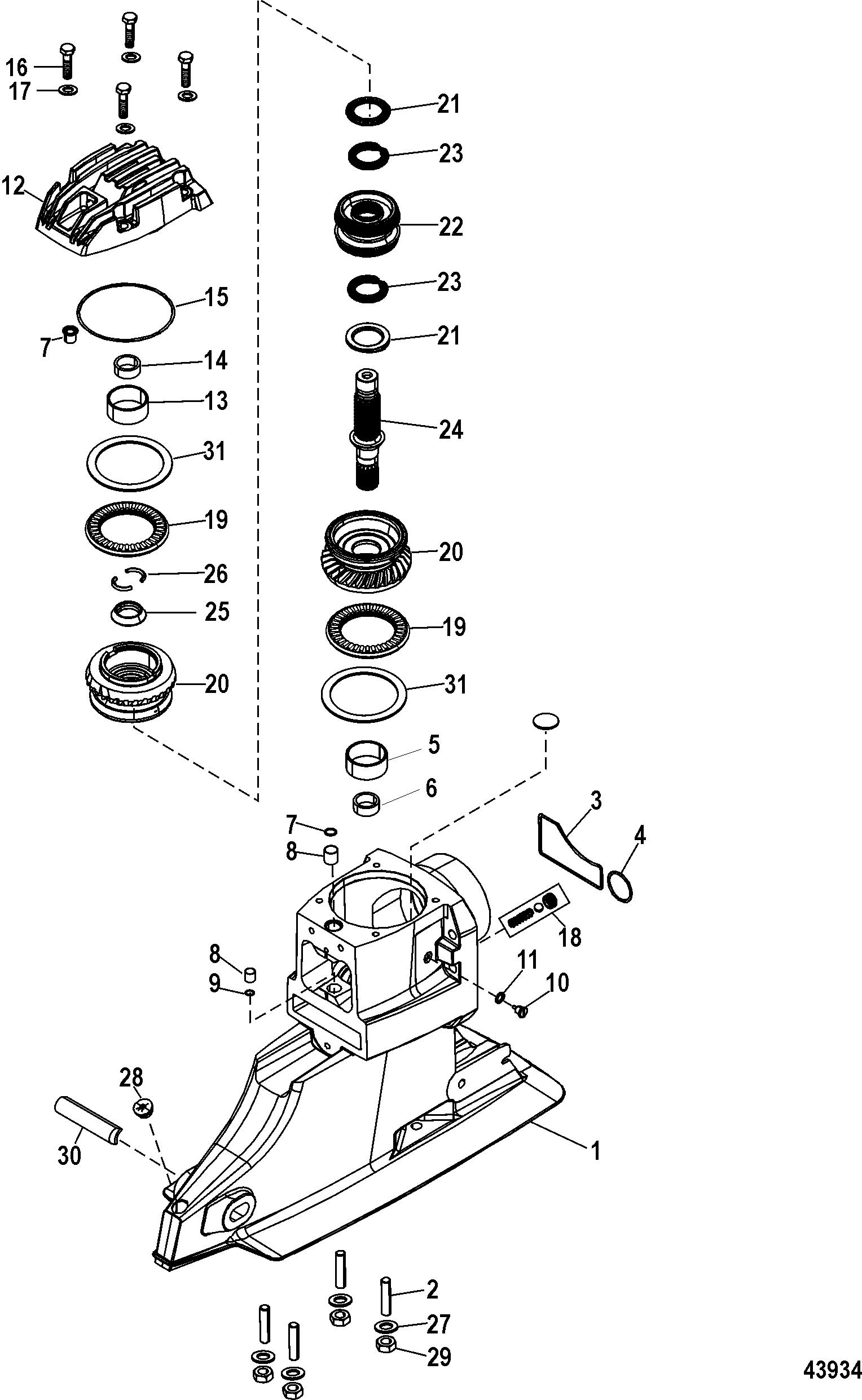 16
17
12
15
7
14
13
31
19
26
25
20
21
23
22
23
21
24
20
19
31
5
6
7
8
3
4
18
8
9
11
10
28
30
1
2
27
29
43934