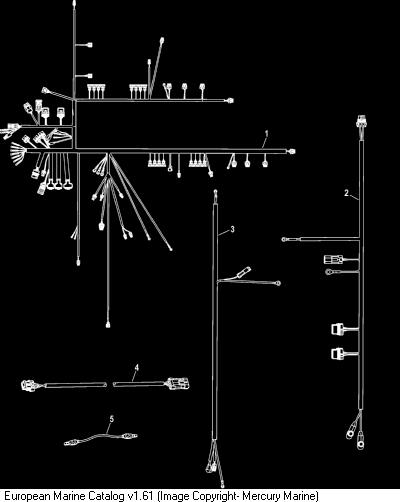 1
2
3
4
5
European Marine Catalog v1.61 (Image Copyright- Mercury Marine)