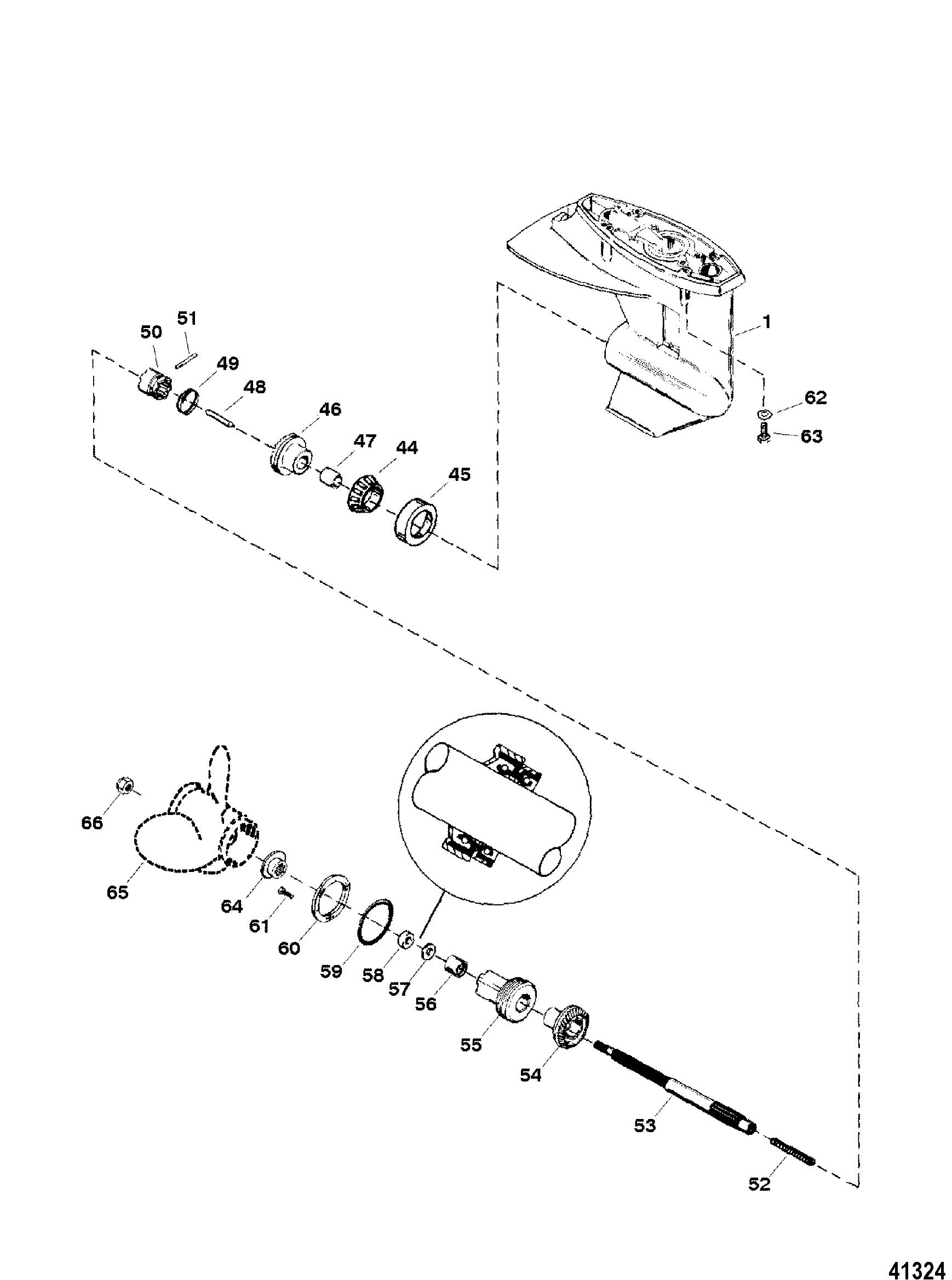 51
50
49
48
46
47
44
45
1
62
63
66
65
64
61
60
59
58
57
56
55
54
53
52
41324