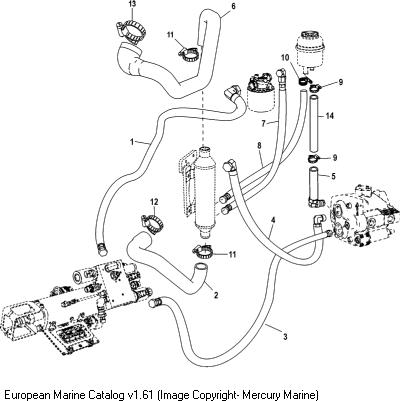 13
6
11
10
9
7
14
1
8
9
5
12
4
11
2
3
European Marine Catalog v1.61 (Image Copyright- Mercury Marine)