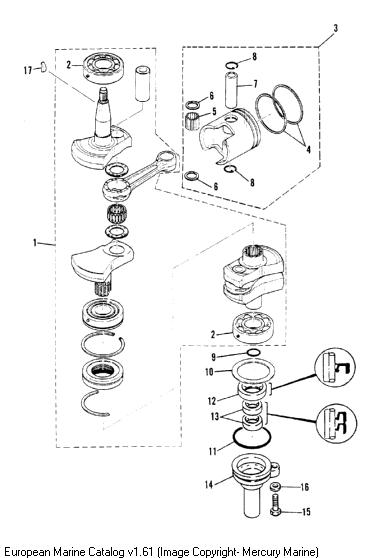 3
17
2
8
7
6
5
4
8
6
1
2
9
10
12
13
11
14
16
15
European Marine Catalog v1.61 (Image Copyright- Mercury Marine)