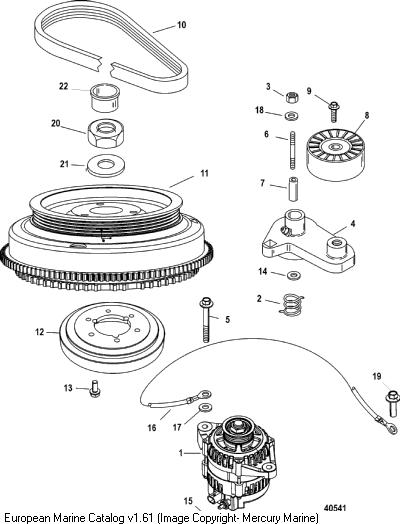 10
22
3
9
18
8
20
6
21
11
7
4
14
2
5
12
19
13
16
17
1
15
40541
European Marine Catalog v1.61 (Image Copyright- Mercury Marine)