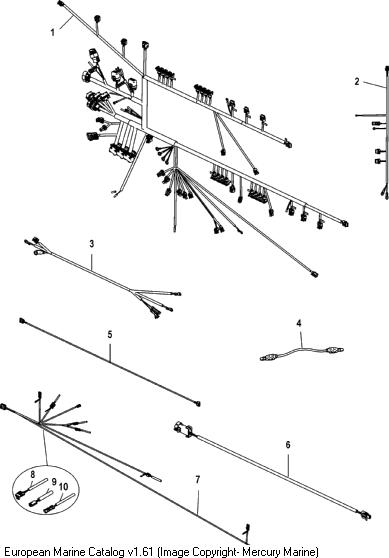 1
2
3
4
5
6
7
8
9
10
European Marine Catalog v1.61 (Image Copyright- Mercury Marine)