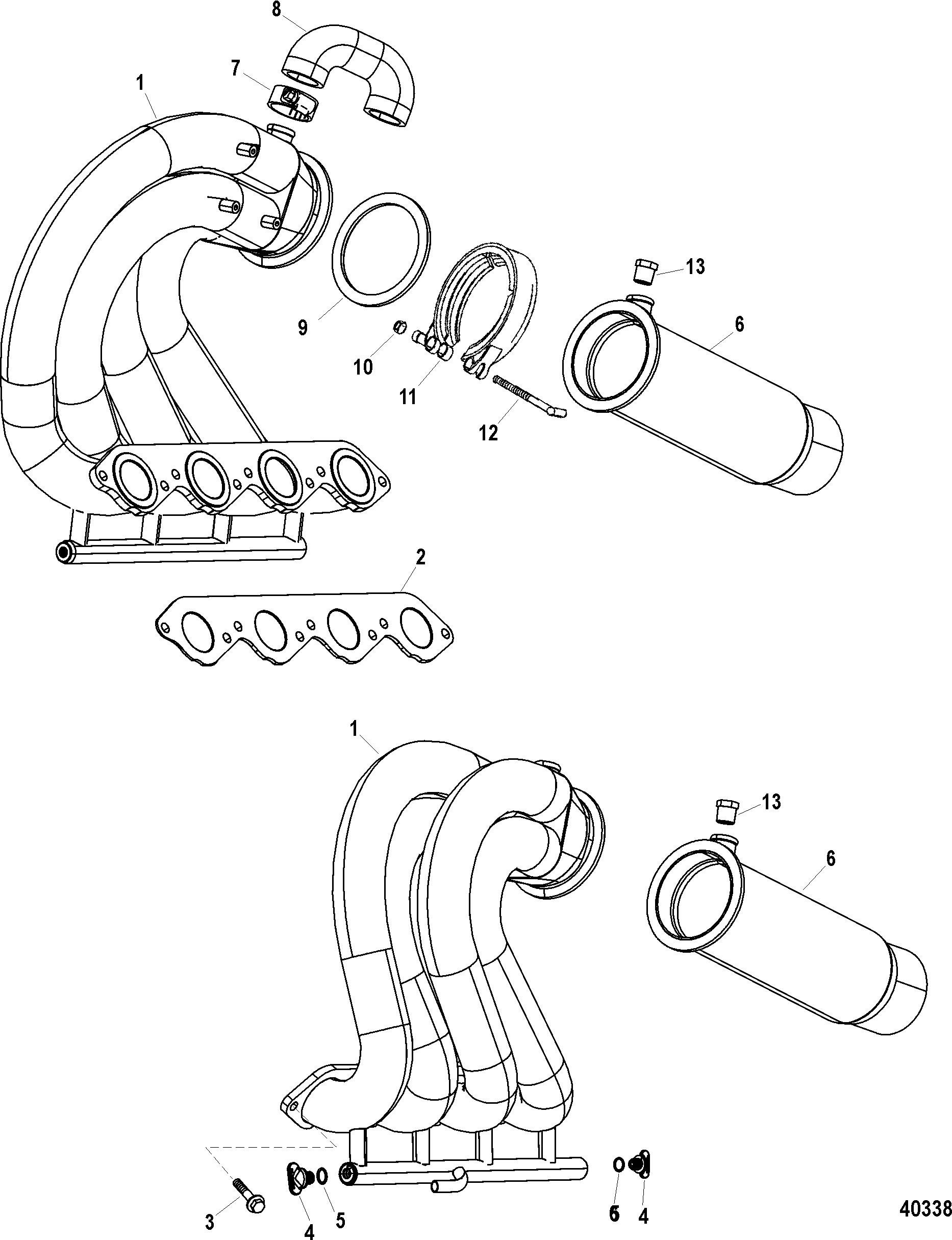 8
7
1
13
9
6
10
11
12
2
1
13
6
3
4
5
5
4
40338