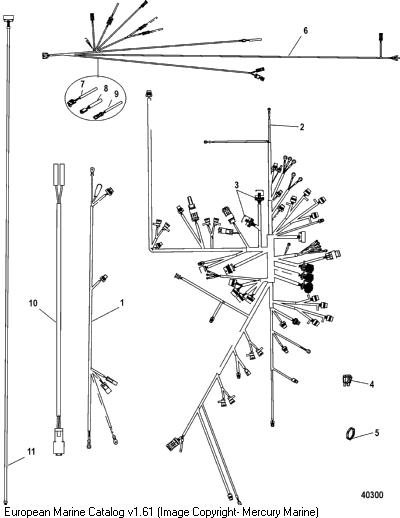 6
7
8
9
2
3
10
1
4
5
11
40300
European Marine Catalog v1.61 (Image Copyright- Mercury Marine)