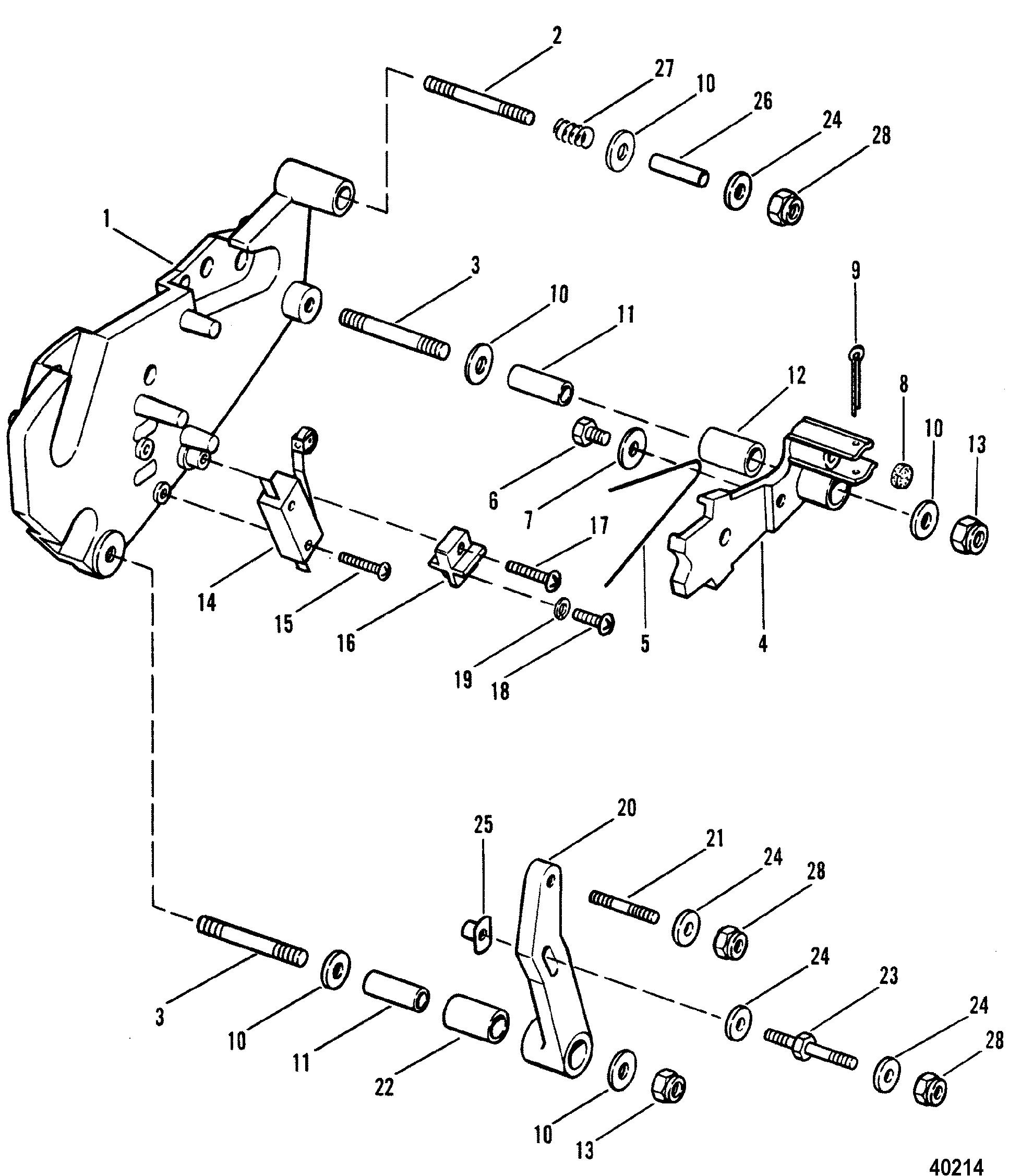 2
27
10
26
24
28
1
3
10
11
9
12
8
10
13
6
7
17
14
15
16
19
18
5
4
20
25
21
24
28
24
23
24
28
3
10
11
22
10
13
40214