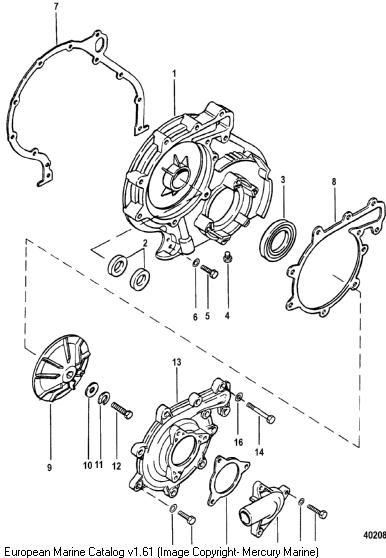 7
1
3
8
2
6
5
4
13
16
14
9
10
11
12
40208
European Marine Catalog v1.61 (Image Copyright- Mercury Marine)