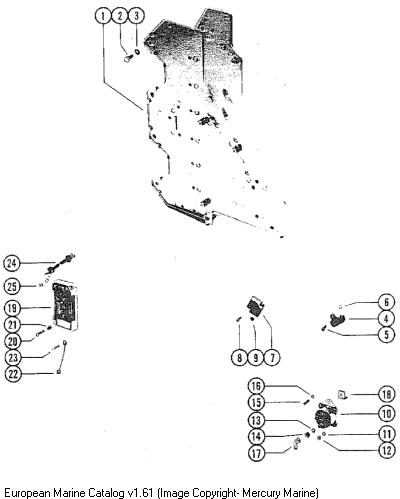 1 2 3

24
25
19
21
20
23
22

6
4
5

8 9 7

16
15
13
14
17

18
10
11
12

European Marine Catalog v1.61 (Image Copyright- Mercury Marine)