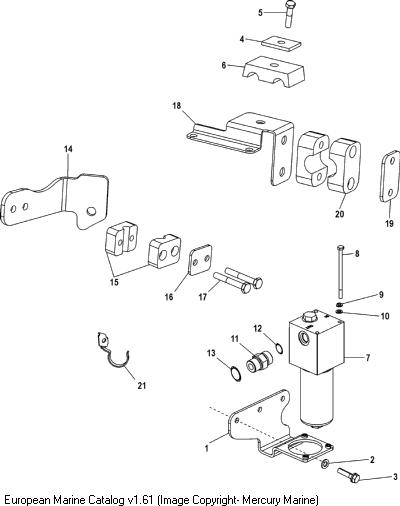 5
4
6
18
14
20
19
15
16
17
8
9
10
12
11
13
7
21
1
2
3

European Marine Catalog v1.61 (Image Copyright- Mercury Marine)