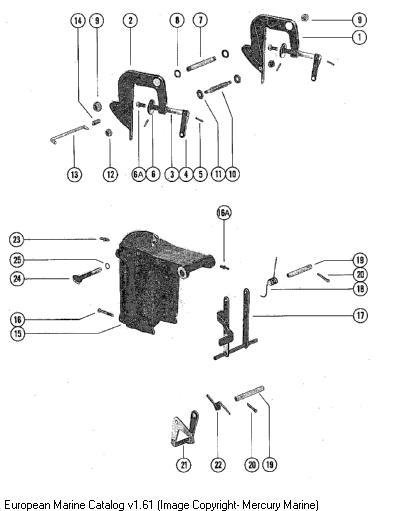 14 9 2 8 7 9 1

13 12 6A 6 3 4 5 11 10

6A

23
25
24
16
15

19
20
18
17

21 22 20 19

European Marine Catalog v1.61 (Image Copyright- Mercury Marine)