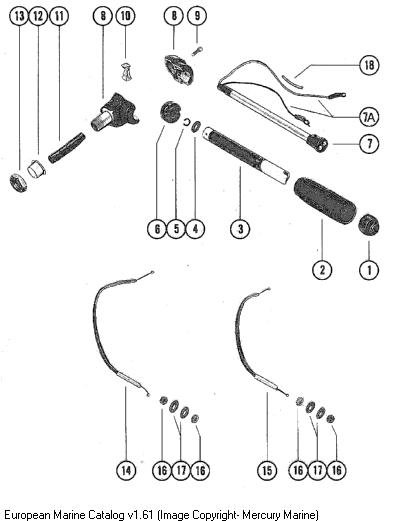 13 12 11 8 10 8 9 18 7A 7 6 5 4 3 2 1 14 16 17 16 15 16 17 16

European Marine Catalog v1.61 (Image Copyright- Mercury Marine)