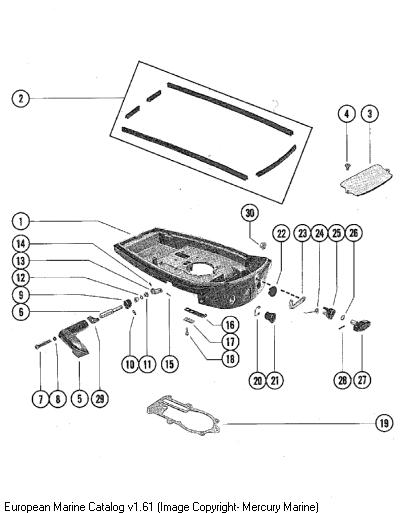 2
4
3
1
30
22
23
24
25
26
14
13
12
9
6
16
17
18
10
11
15
20
21
28
27
7
8
5
29
19

European Marine Catalog v1.61 (Image Copyright- Mercury Marine)