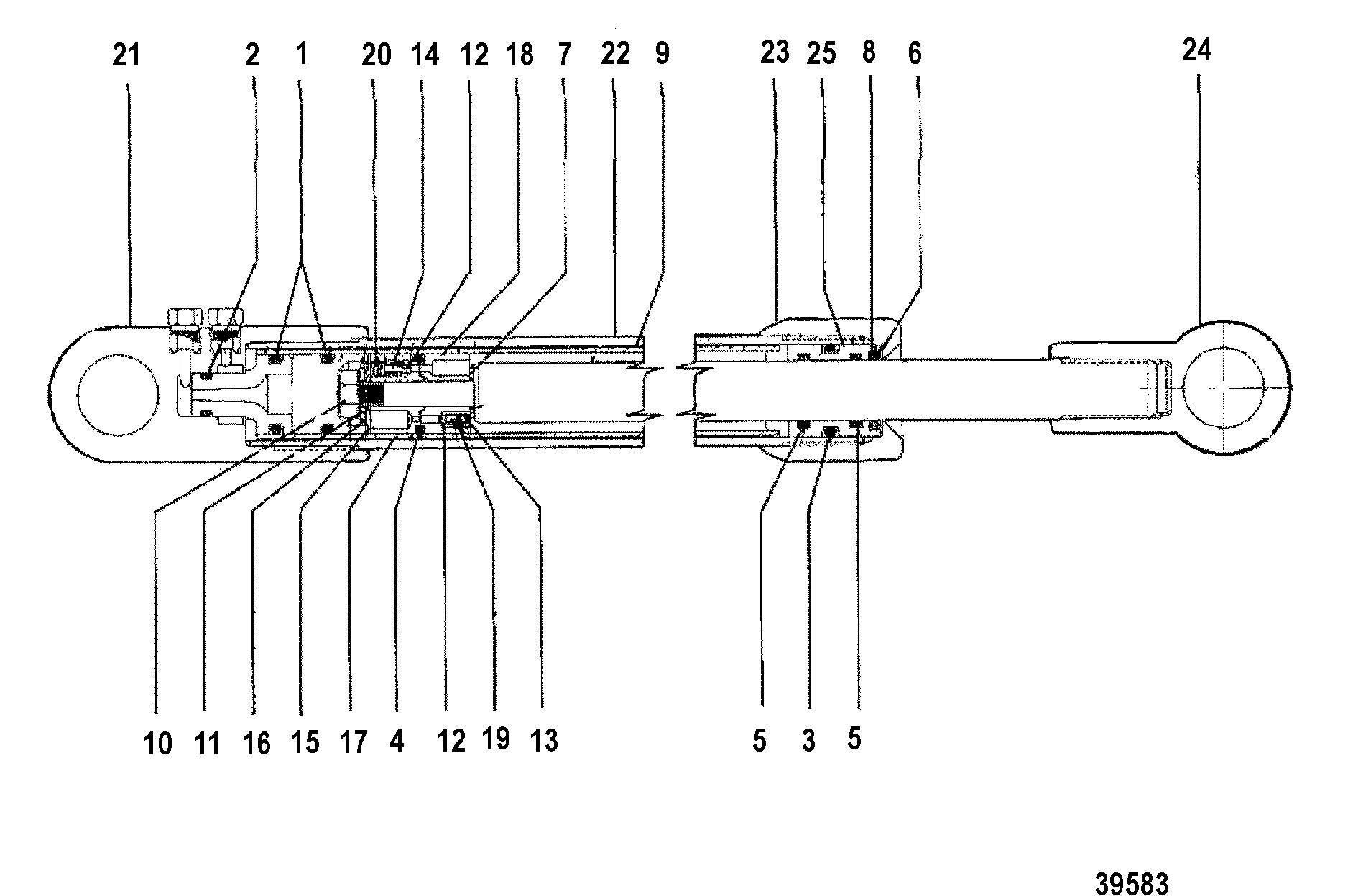 21 2 1 20 14 12 18 7 22 9 23 25 8 6 24

10 11 16 15 17 4 12 19 13 5 3 5

39583