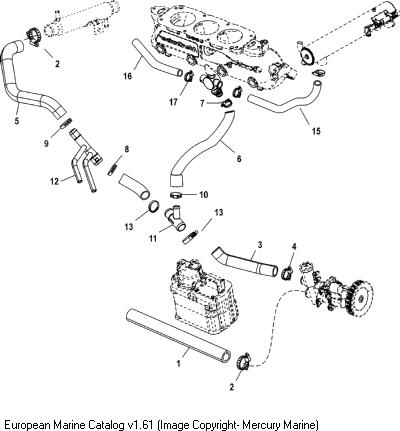 2
16
17
7
15
5
9
8
6
12
10
13
13
11
3
4
1
2
European Marine Catalog v1.61 (Image Copyright- Mercury Marine)