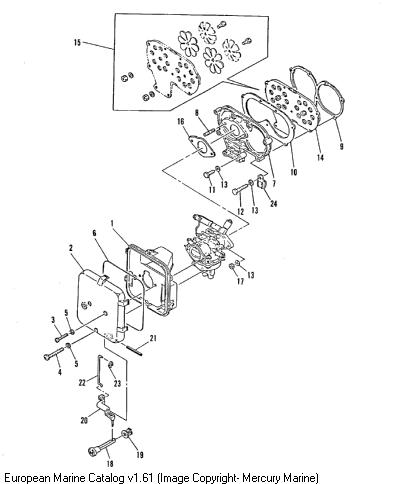 15
16
8
9
14
10
7
11
13
12
13
24
1
6
2
13
17
3
5
4
5
21
22
23
20
18
19
European Marine Catalog v1.61 (Image Copyright- Mercury Marine)