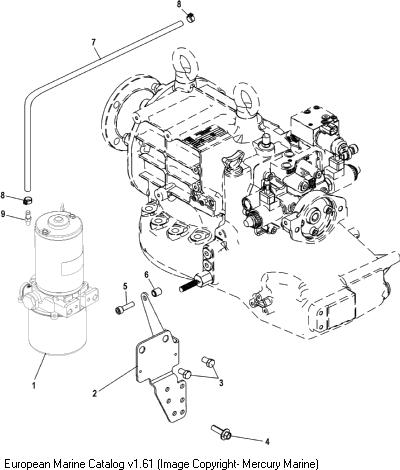 8
7
8
9
6
5
1
2
3
4
European Marine Catalog v1.61 (Image Copyright- Mercury Marine)