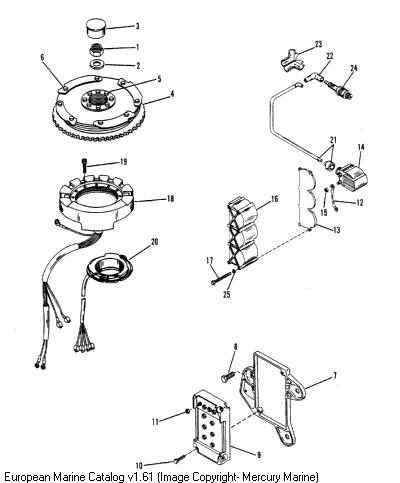 3
1
2
6
5
4
23
22
24
21
14
19
18
16
15
12
13
20
17
25
8
7
11
9
10
European Marine Catalog v1.61 (Image Copyright- Mercury Marine)