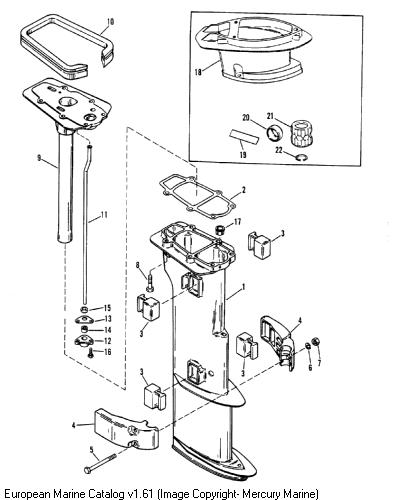 10
18
20
21
19
22
9
2
11
17
3
8
1
15
13
14
12
16
3
4
3
6
7
3
4
5
European Marine Catalog v1.61 (Image Copyright- Mercury Marine)