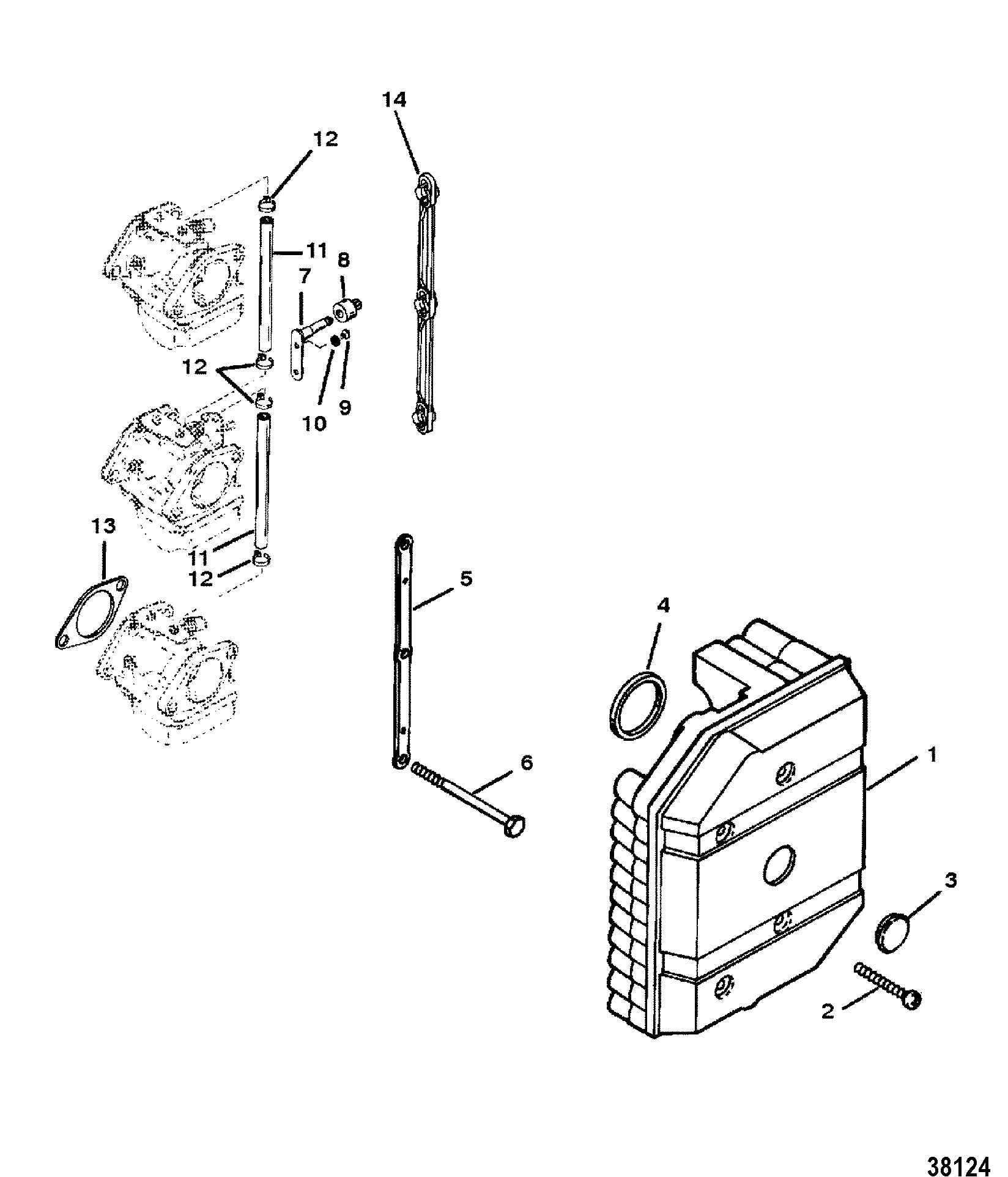 14
12
11
8
7
12
10
9
13
11
12
5
4
6
1
3
2
38124