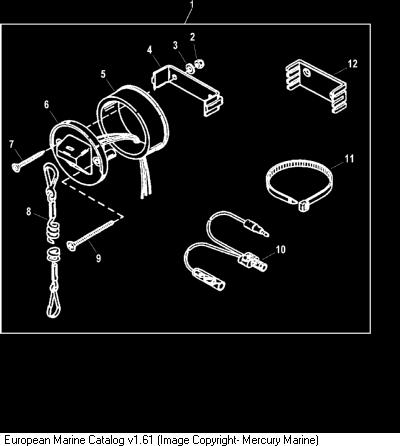 1
2
3
4
5
6
7
8
9
10
11
12

European Marine Catalog v1.61 (Image Copyright- Mercury Marine)