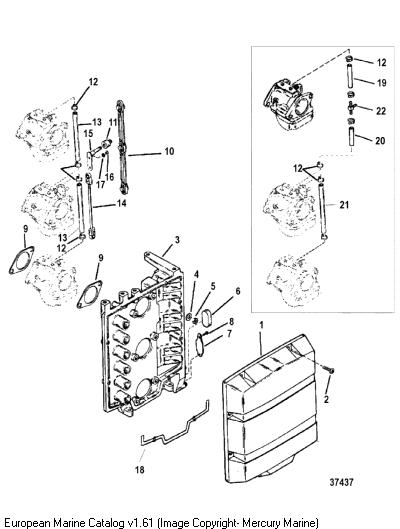 12
13
11
15
10
16
17
14
13
12
9
9
3
4
5
6
8
7
1
2
18
12
19
22
20
12
21
37437
European Marine Catalog v1.61 (Image Copyright- Mercury Marine)