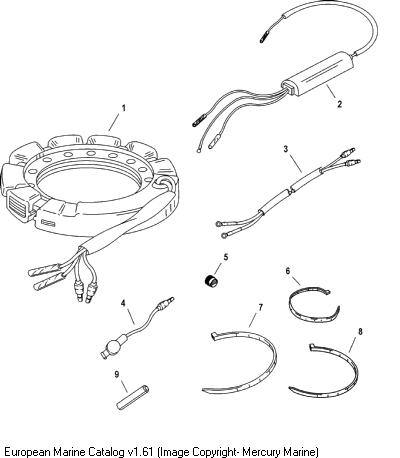 1
2
3
5
6
4
7
8
9

European Marine Catalog v1.61 (Image Copyright- Mercury Marine)