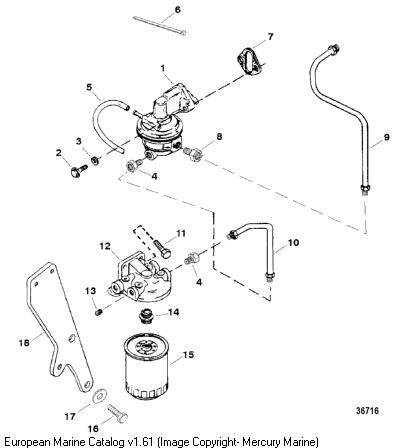 6
7
1
5
9
3
8
2
4
11
10
12
4
13
14
18
15
17
16
36716
European Marine Catalog v1.61 (Image Copyright- Mercury Marine)