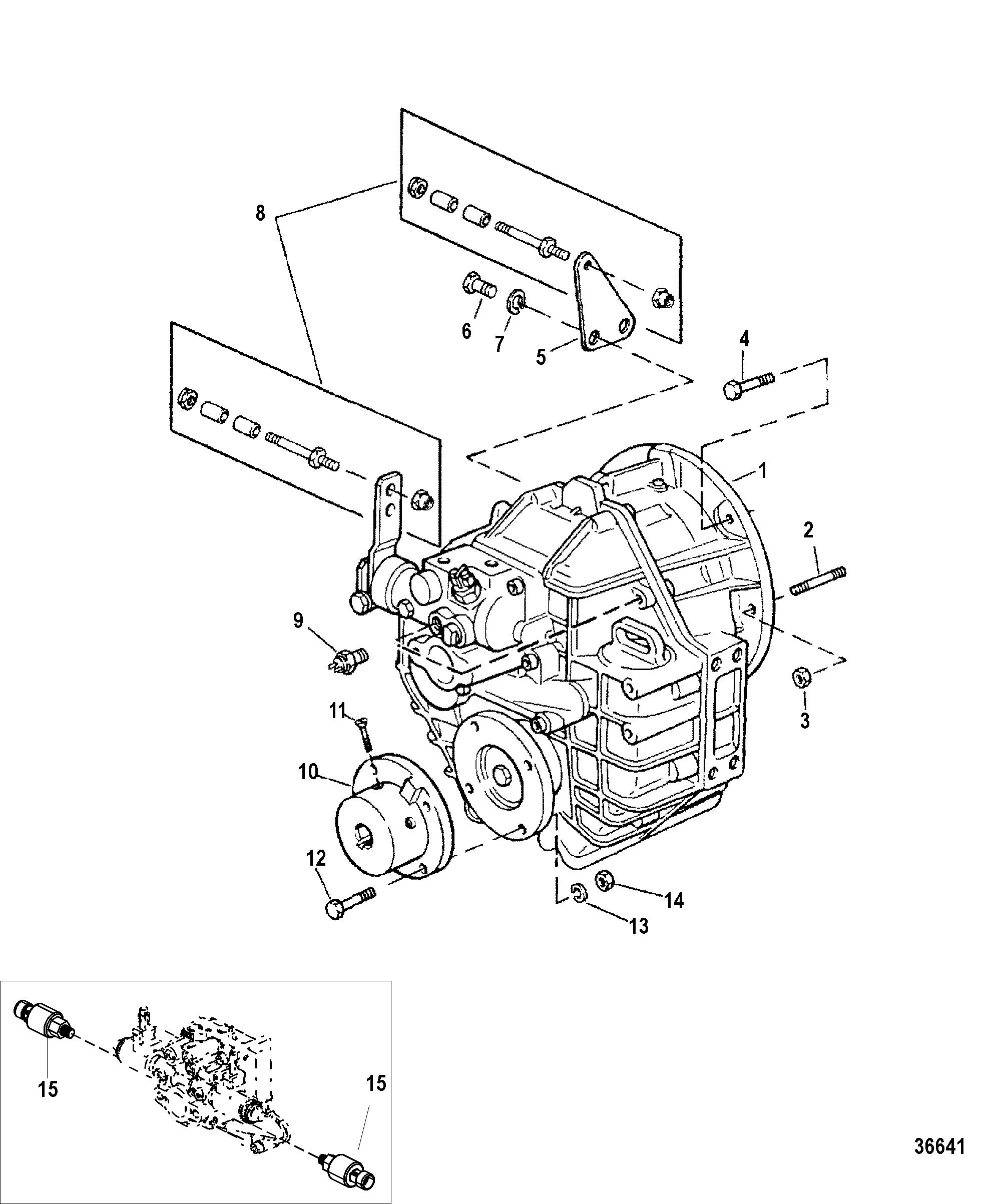 8
6
7
5
4
1
2
9
3
11
10
12
14
13
15
15
36641