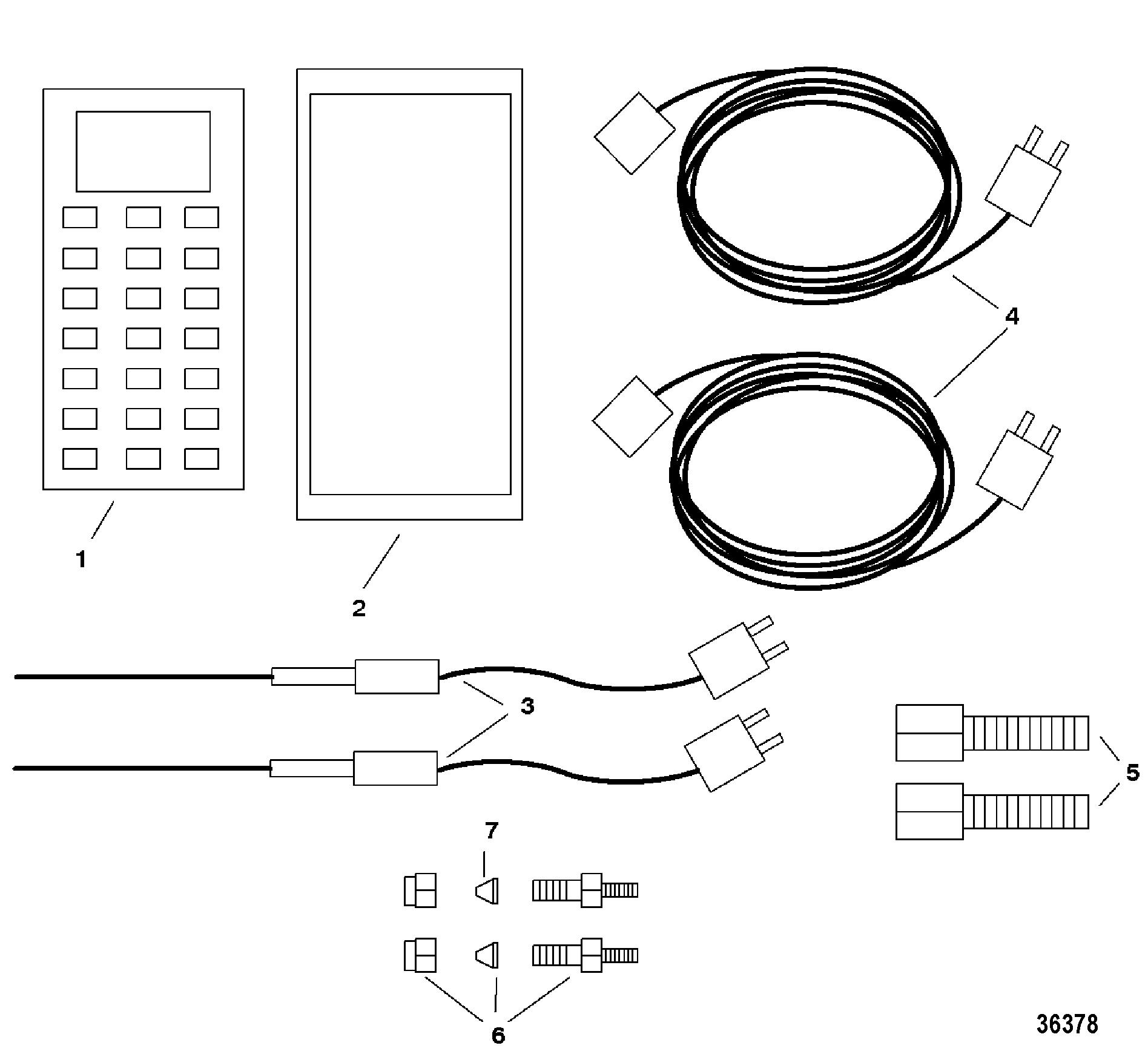 1
2
4
3
5
7
6
36378