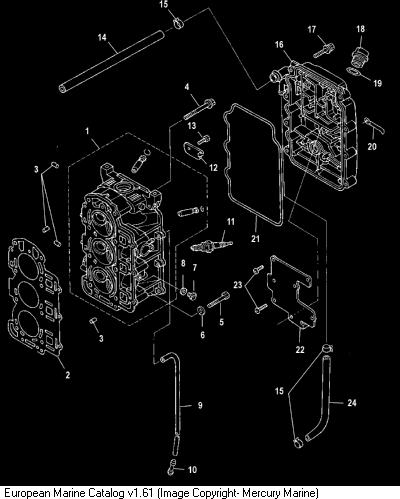 15
14
17
18
16
19
4
13
20
1
12
3
11
21
8
7
23
5
6
3
22
2
15
9
24
10
European Marine Catalog v1.61 (Image Copyright- Mercury Marine)