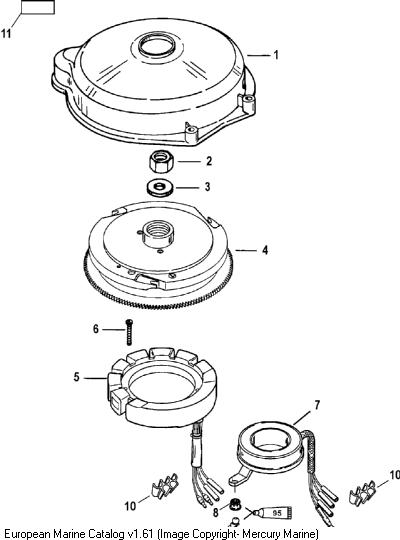 11

1

2

3

4

6

5

7

10

10

8

95

European Marine Catalog v1.61 (Image Copyright- Mercury Marine)