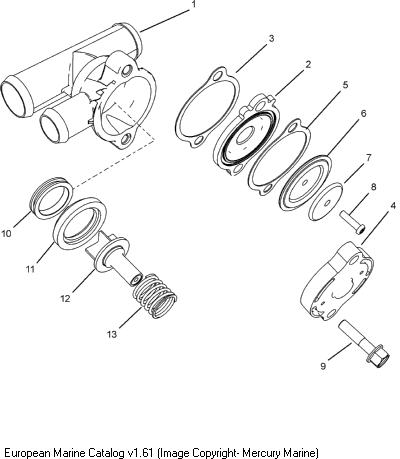 1
3
2
5
6
7
8
4
10
11
12
13
9

European Marine Catalog v1.61 (Image Copyright- Mercury Marine)