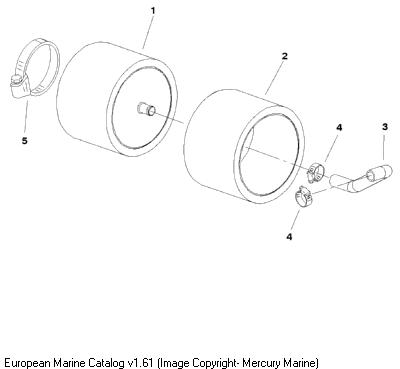 1
2
5
4
3
4

European Marine Catalog v1.61 (Image Copyright- Mercury Marine)