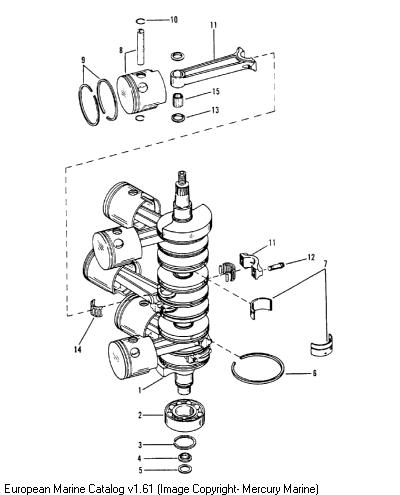 10
11
8
9
15
13
11
12
7
14
6
1
2
3
4
5
European Marine Catalog v1.61 (Image Copyright- Mercury Marine)