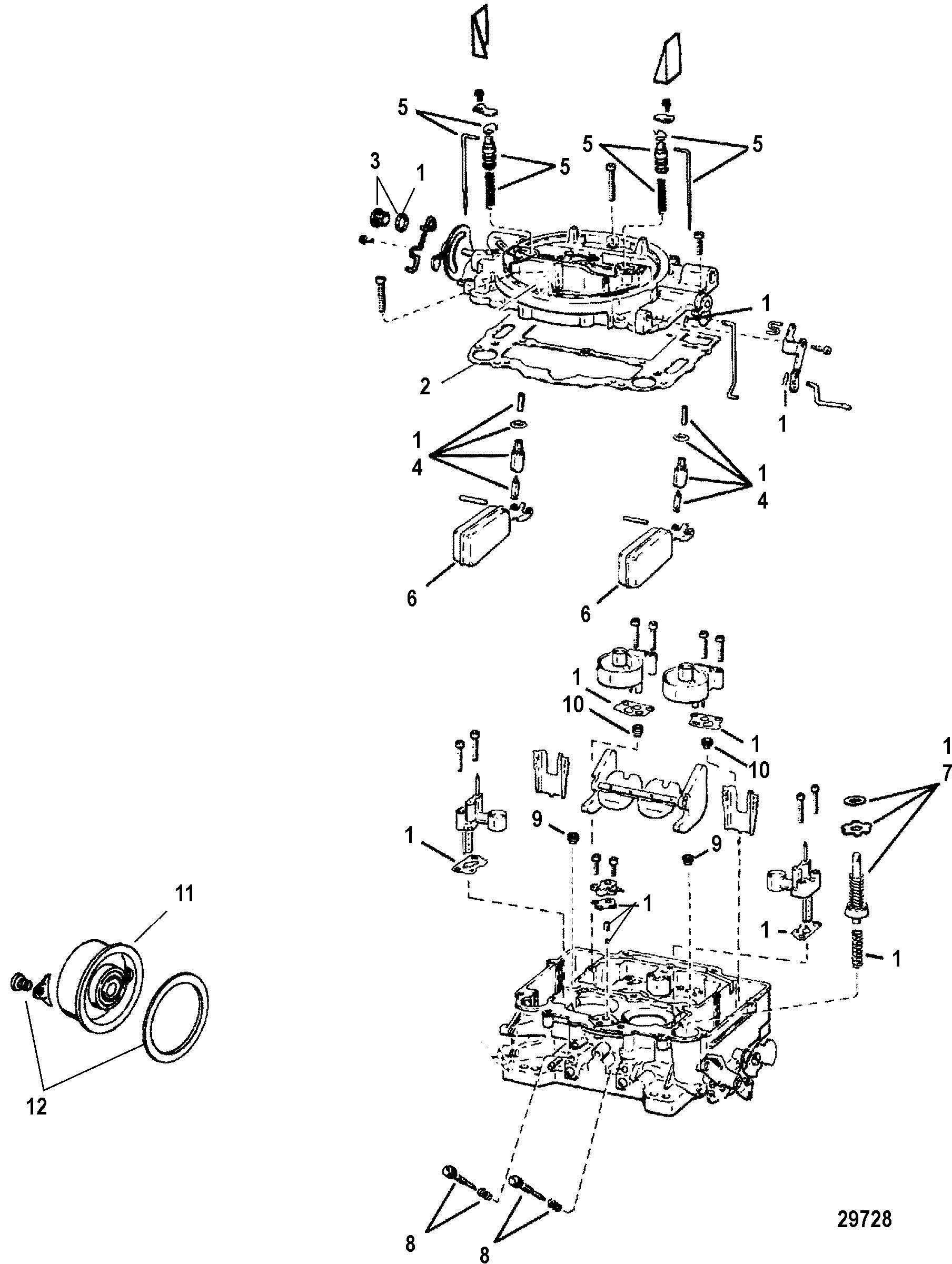 5
5
5
5
3
1
1
2
1
1
4
1
4
6
6
1
10
1
10
1
7
9
9
1
1
1
1
11
12
8
8
29728