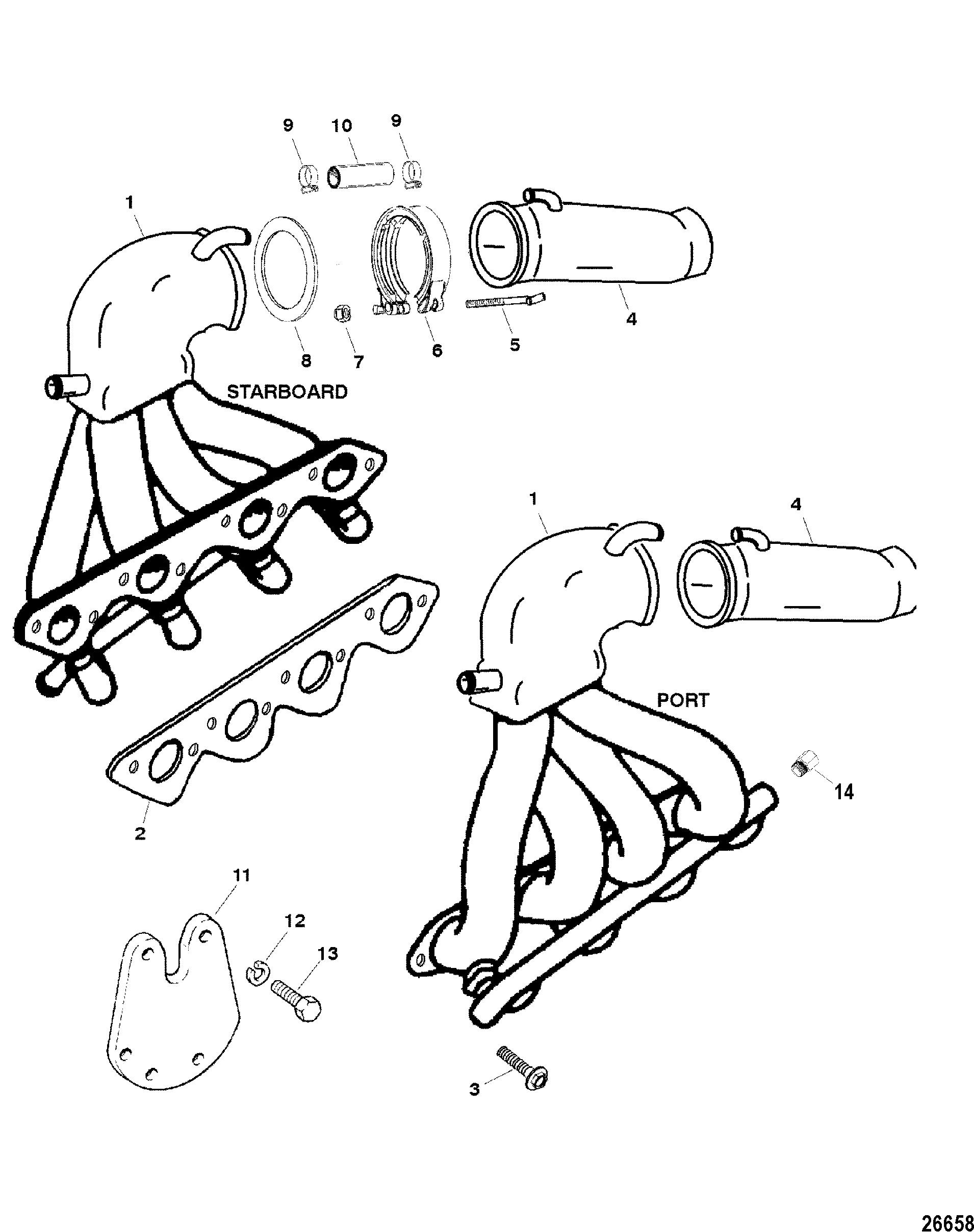 9
10
9
1
4
8
7
6
5
STARBOARD
1
4
PORT
14
2
11
12
13
3
26658