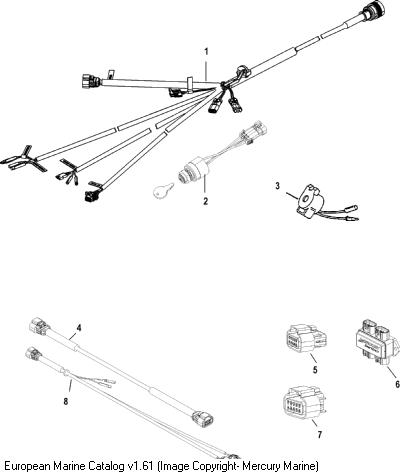 1

2

3

4

5

6

8

7

European Marine Catalog v1.61 (Image Copyright- Mercury Marine)