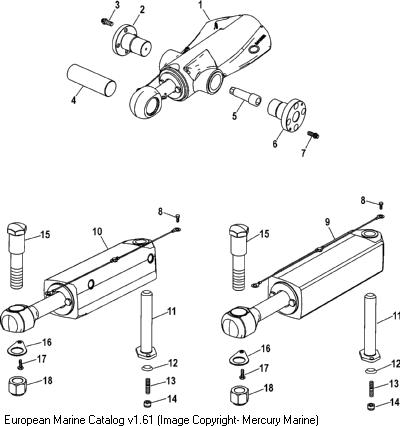 3
2
1
4
5
6
7
8
10
15
11
16
17
18
12
13
14
8
9
15
11
16
17
18
12
13
14
European Marine Catalog v1.61 (Image Copyright- Mercury Marine)