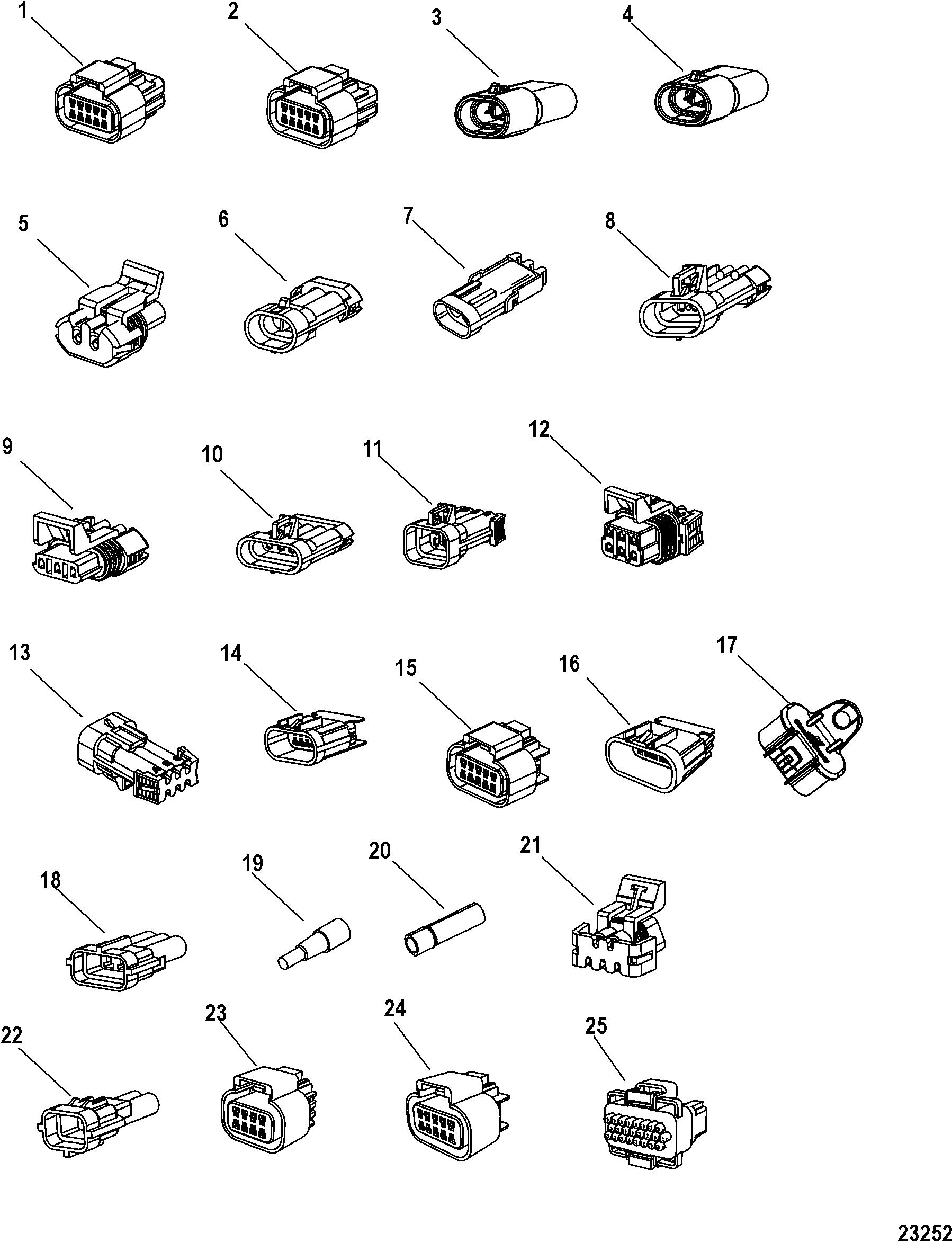 1
2
3
4
5
6
7
8
9
10
11
12
13
14
15
16
17
18
19
20
21
22
23
24
25
23252