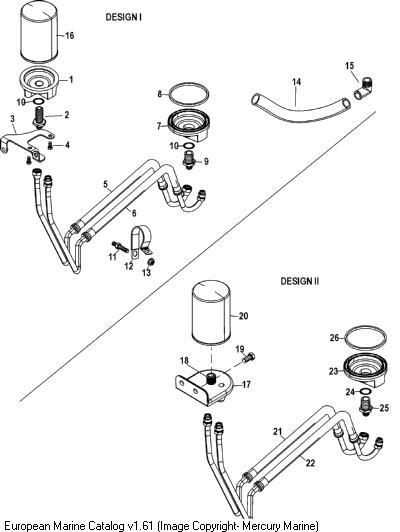 DESIGN I

16
1
10
2
3
4
8
7
10
9
14
15
5
6
11
12
13

DESIGN II

20
19
18
17
26
23
24
25
21
22

European Marine Catalog v1.61 (Image Copyright- Mercury Marine)