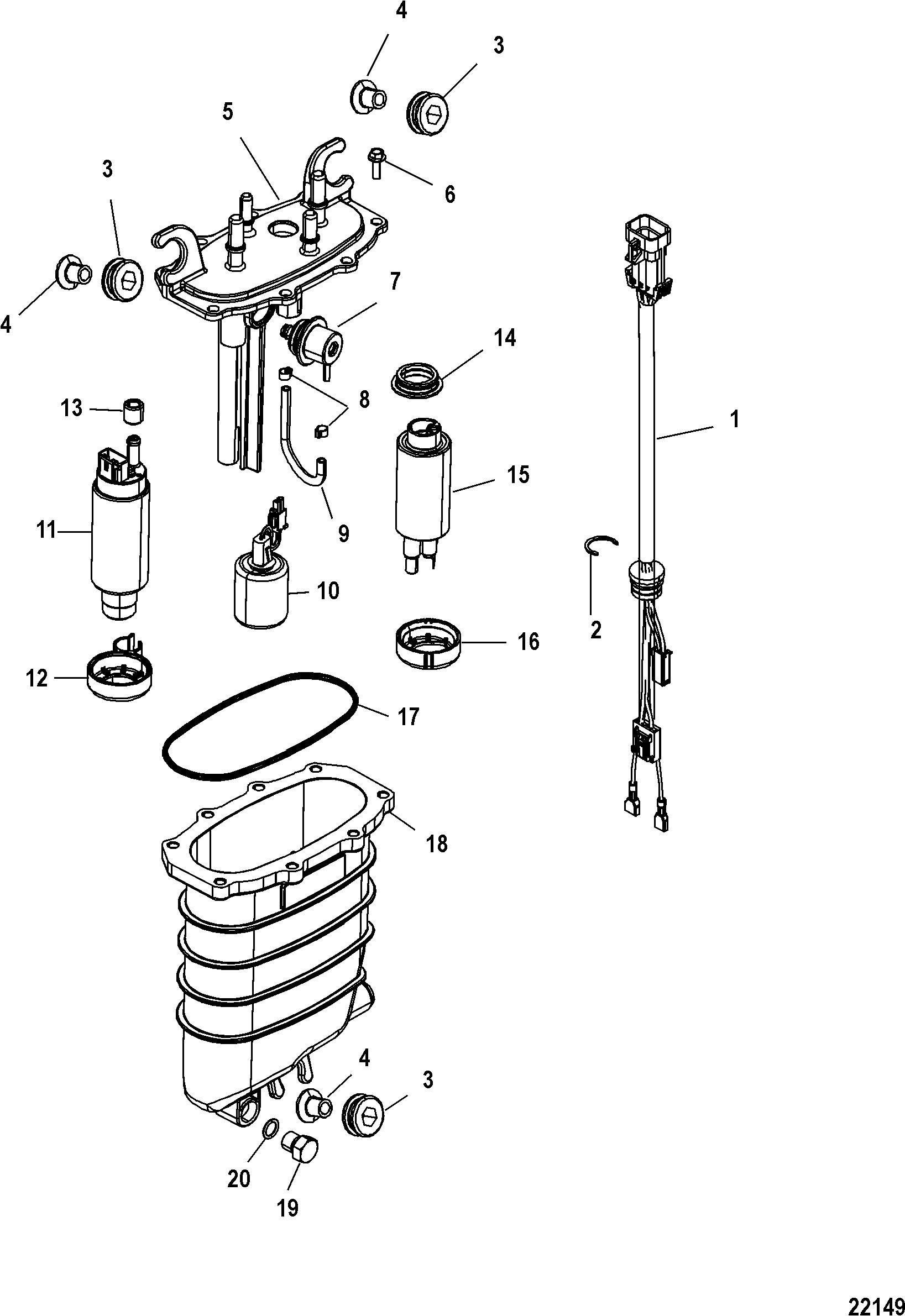 4
3
5
3
6
4
7
14
13
8
1
15
11
9
10
2
16
12
17
18
4
3
20
19
22149