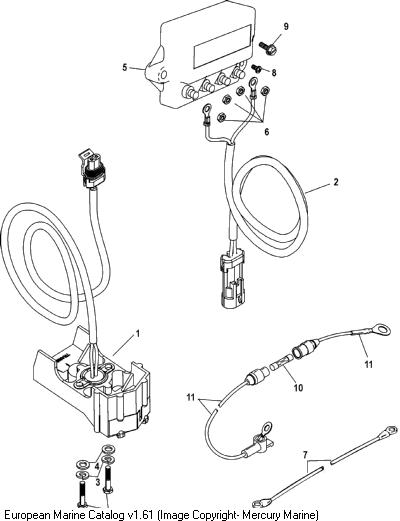 9
5
8
6
2
1
11
10
11
4
3
7
European Marine Catalog v1.61 (Image Copyright- Mercury Marine)