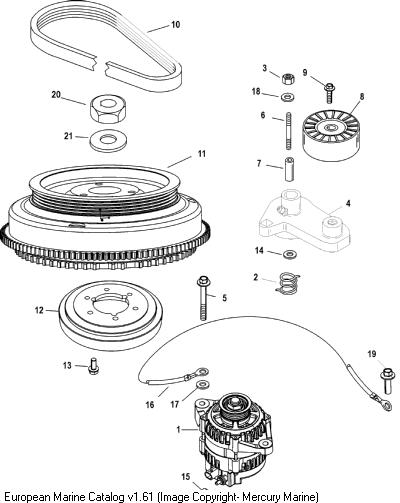 10
3
9
18
8
20
6
21
11
7
4
14
2
5
12
19
13
16
17
1
15
European Marine Catalog v1.61 (Image Copyright- Mercury Marine)